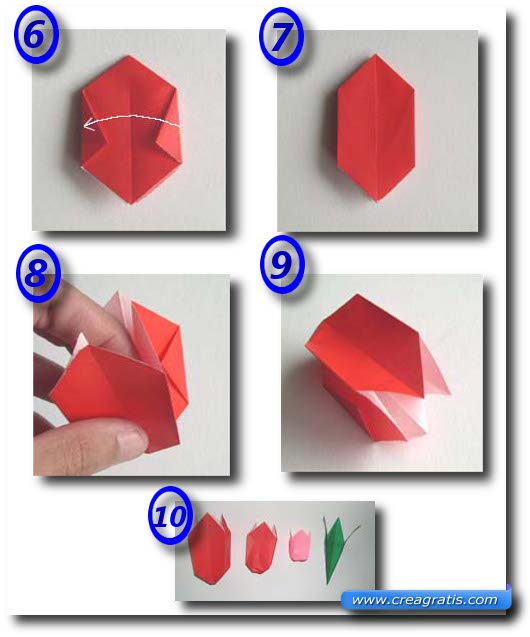 6
7
8
9
10
www.creagratis.com